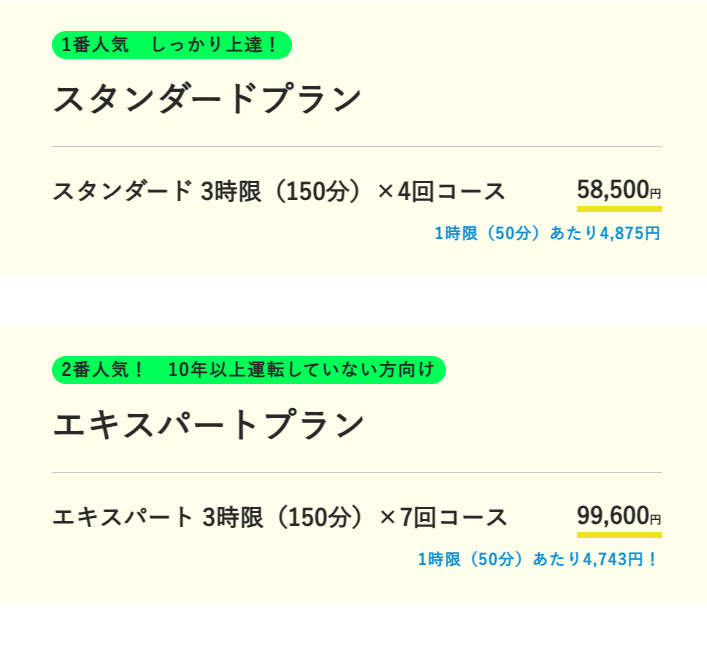 1番人気　しっかり上達！

スタンダードプラン

スタンダード 3時限（150分）×4回コース

58,500円

1時限（50分）あたり4,875円

2番人気！　10年以上運転していない方向け

エキスパートプラン

エキスパート 3時限（150分）×7回コース

99,600円

1時限（50分）あたり4,743円！